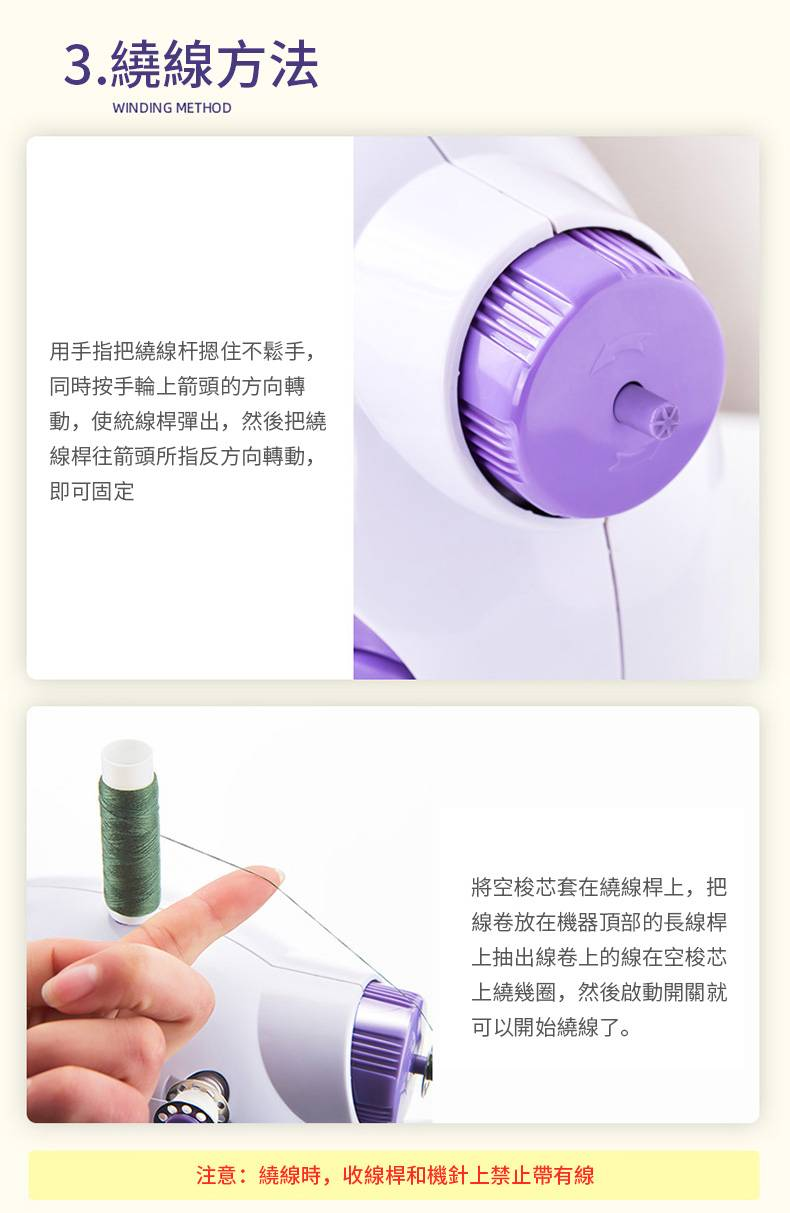 3.繞線方法
WINDING METHOD

用手指把繞線杆摁住不鬆手，同時按手輪上箭頭的方向轉動，使統線桿彈出，然後把繞線桿往箭頭所指反方向轉動，即可固定

將空梭芯套在繞線桿上，把線卷放在機器頂部的長線桿上抽出線卷上的線在空梭芯上繞幾圈，然後啟動開關就可以開始繞線了。

注意：繞線時，收線桿和機針上禁止帶有線